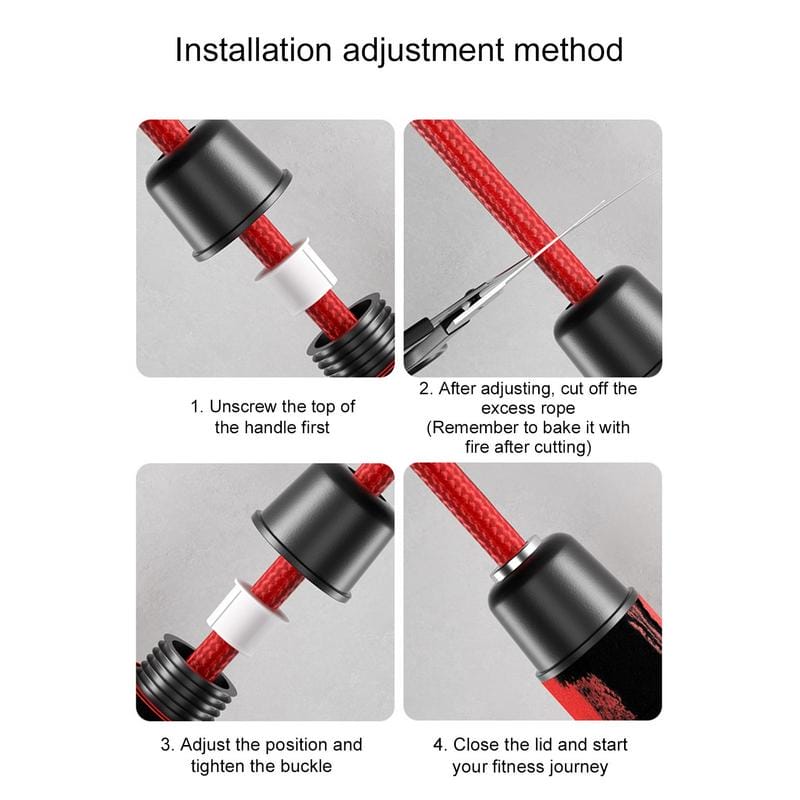 Installation adjustment method

1. Unscrew the top of the handle first

2. After adjusting, cut off the excess rope (Remember to bake it with fire after cutting)

3. Adjust the position and tighten the buckle

4. Close the lid and start your fitness journey